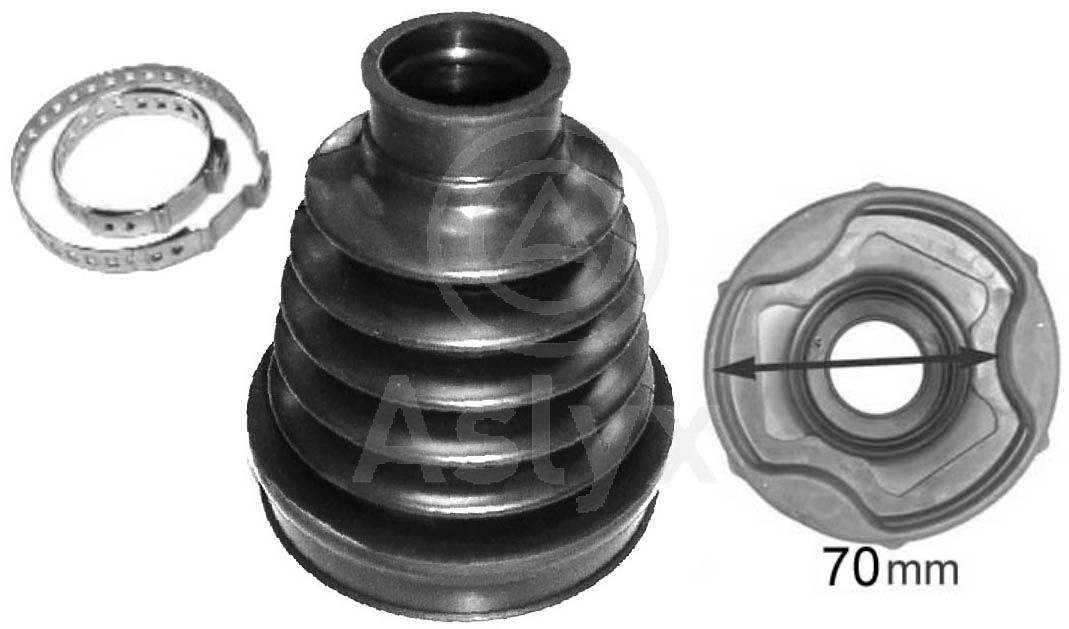 Aslyx

70mm